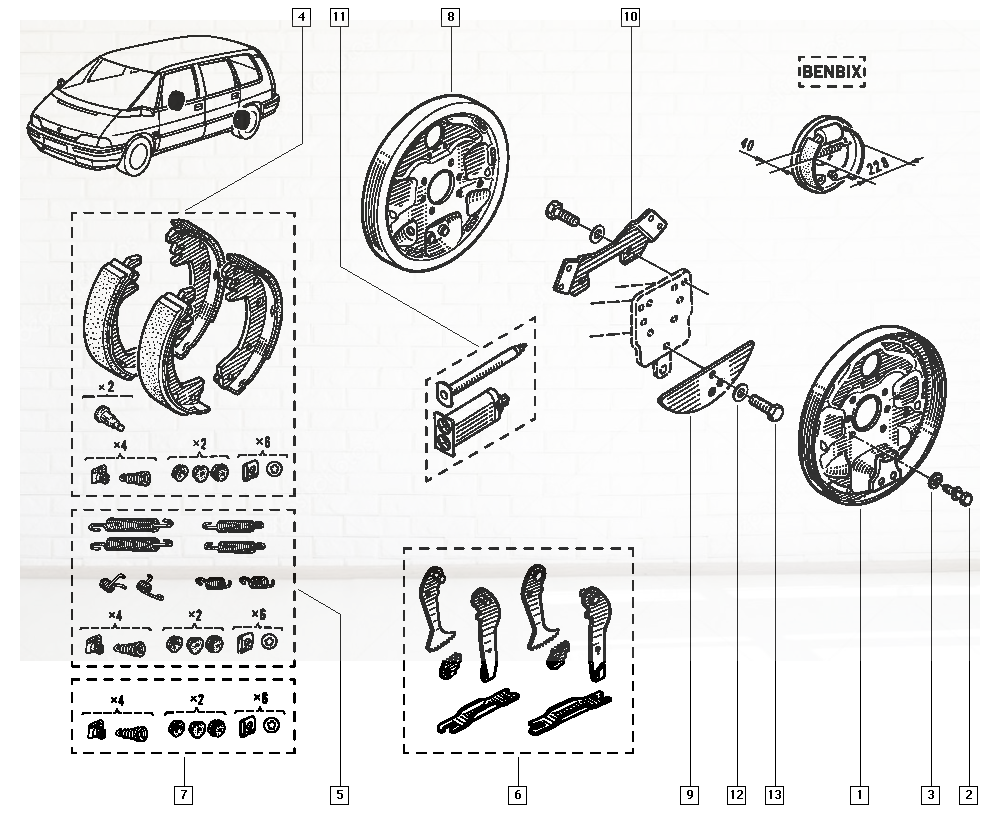 4
11
8
10
BENBIX
40
228
×2
×4
×2
×6
×4
×2
×6
×4
×2
×6
7
5
6
9
12
13
1
3
2