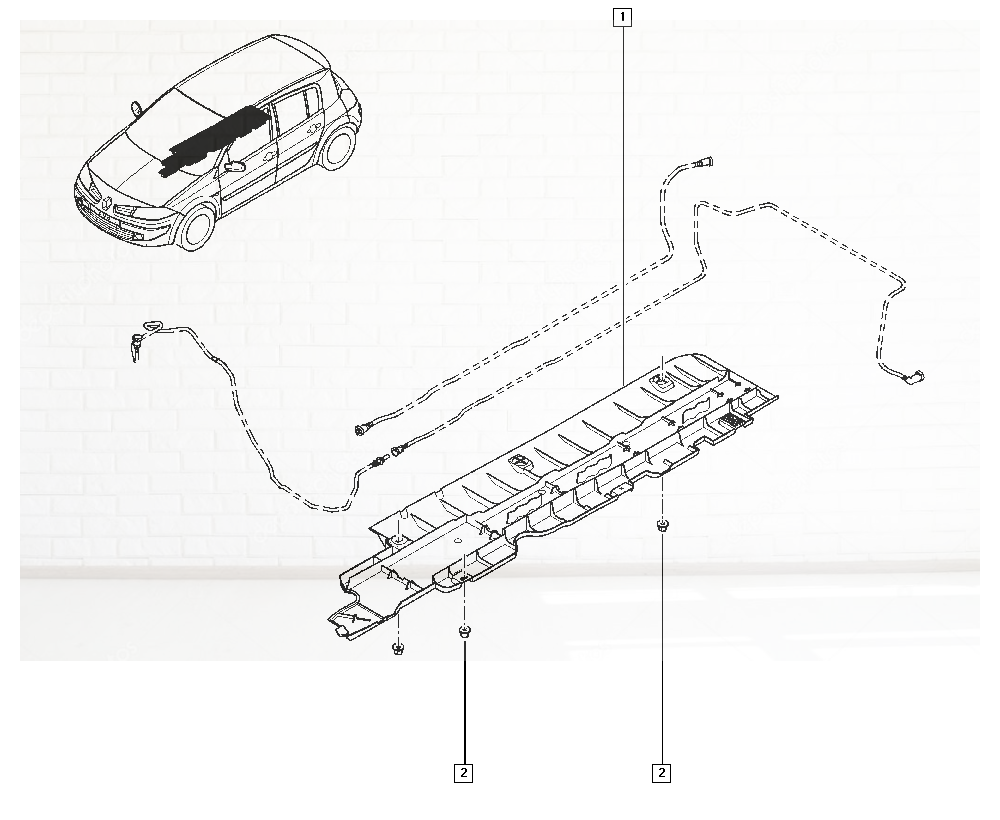 1
2
2