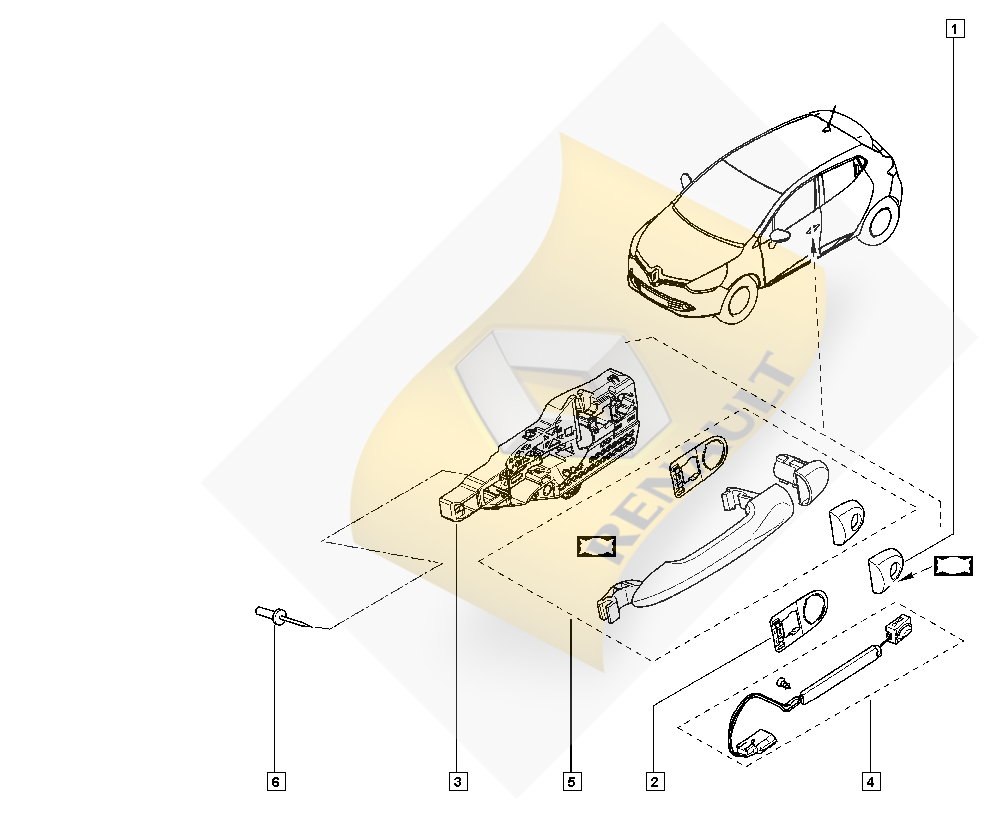 1

RENAULT

6

3

5

2

4