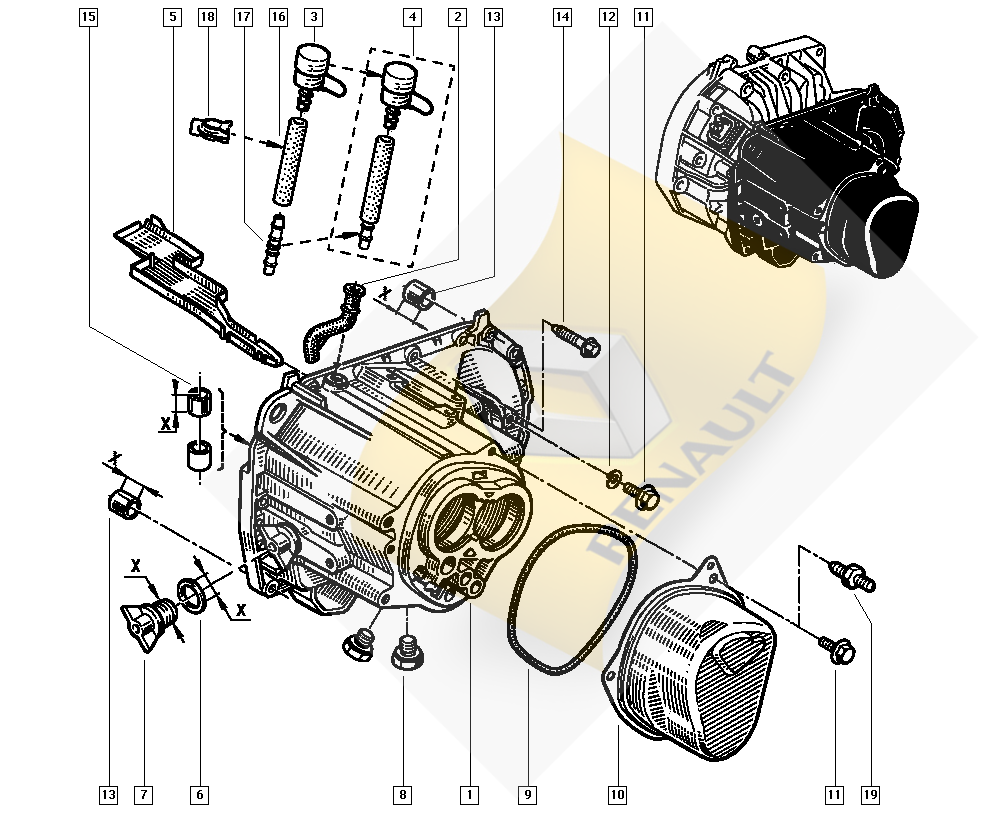 15
5
18
17
16
3
4
2
13
14
12
11
X
X
X
X
X
RENAULT
13
7
6
8
1
9
10
11
19