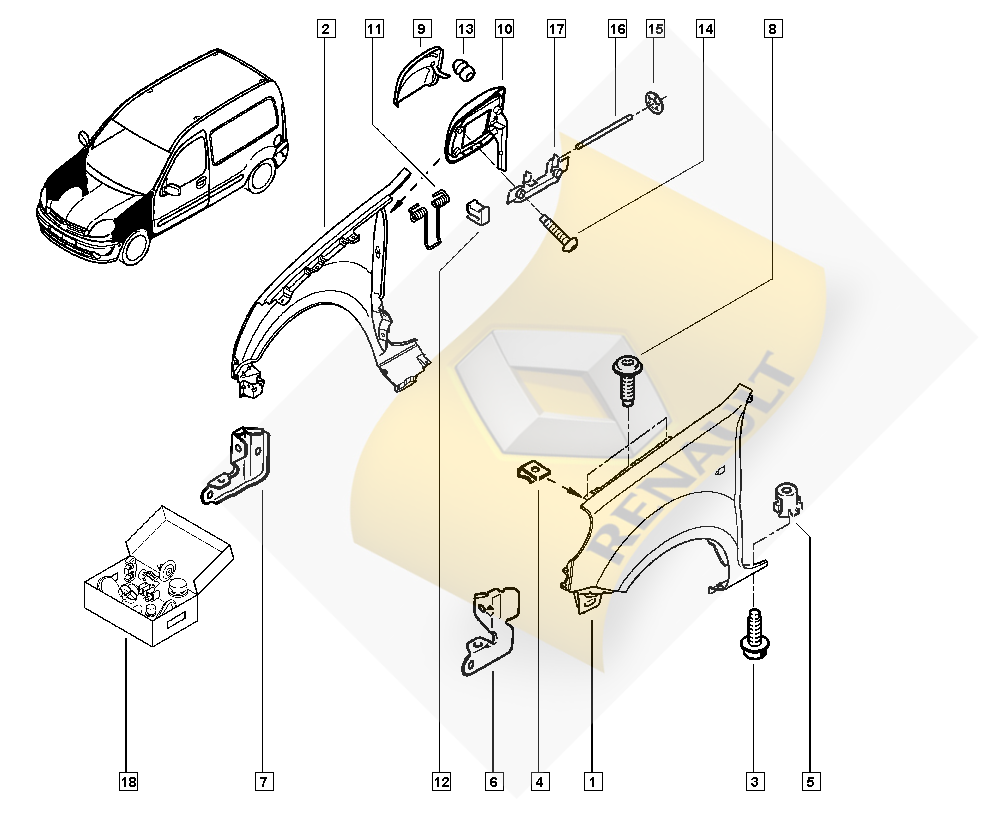 2
11
9
13
10
17
16
15
14
8
RENAULT
18
7
12
6
4
1
3
5