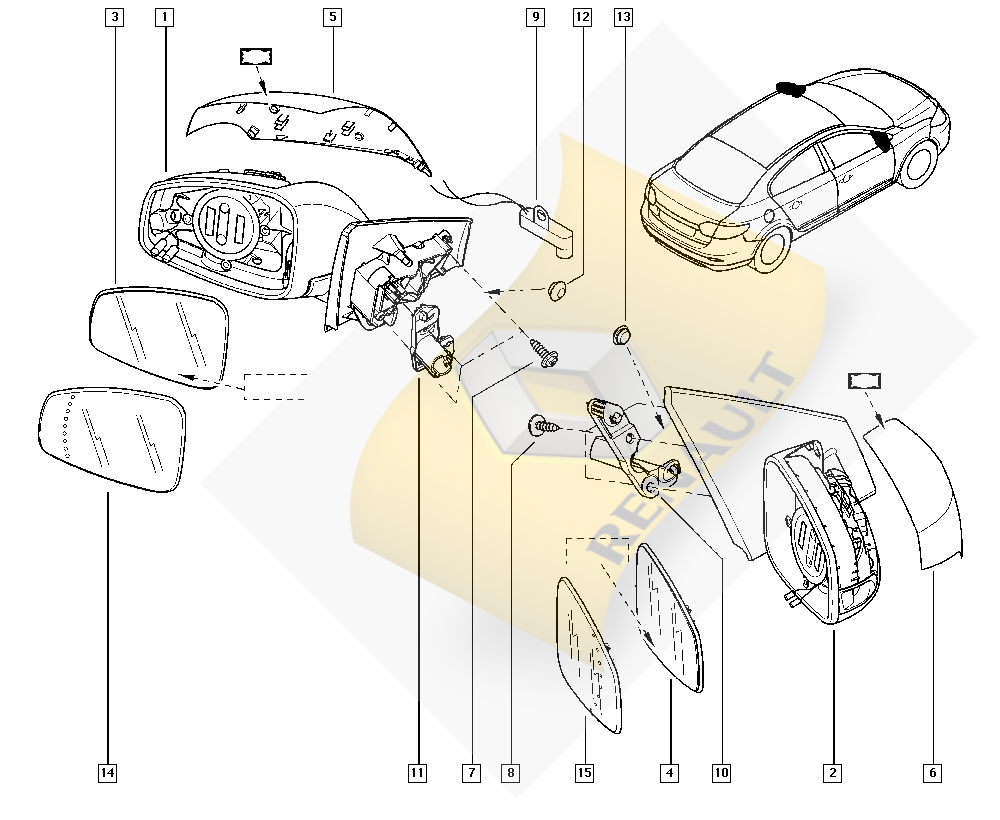 3
1
5
9
12
13
RENAULT
14
11
7
8
15
4
10
2
6