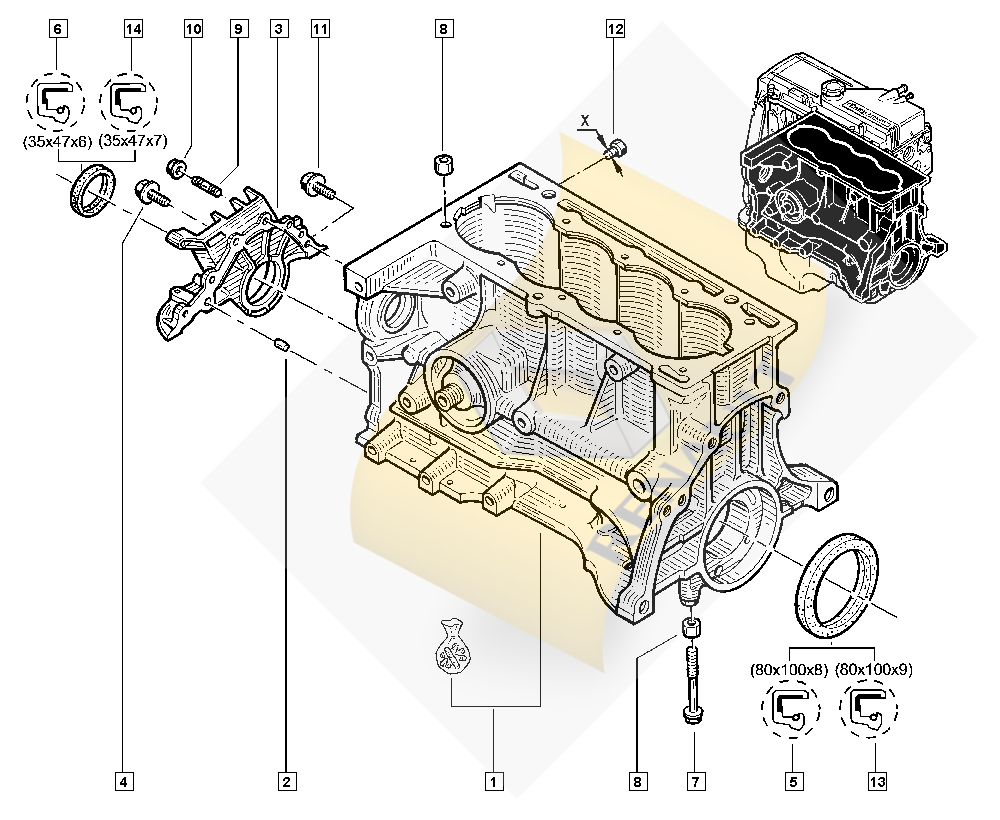 6
14
10
9
3
11
8
12
(35x47x6)
(35x47x7)
X
(80x100x8)
(80x100x9)
4
2
1
8
7
5
13