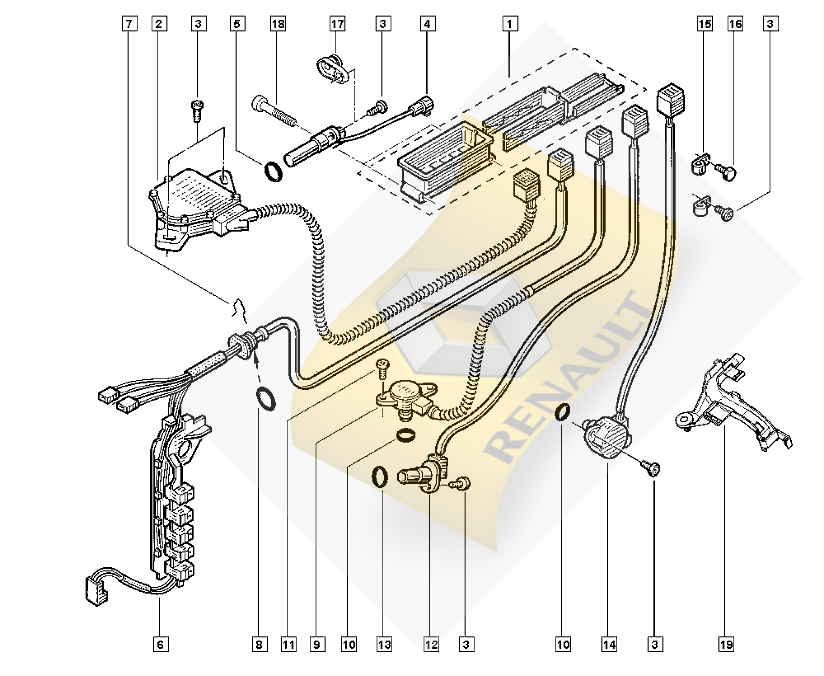 7 2 3 5 18 17 3 4 1 15 16 3

RENAULT

6 8 11 9 10 13 12 3 10 14 3 19