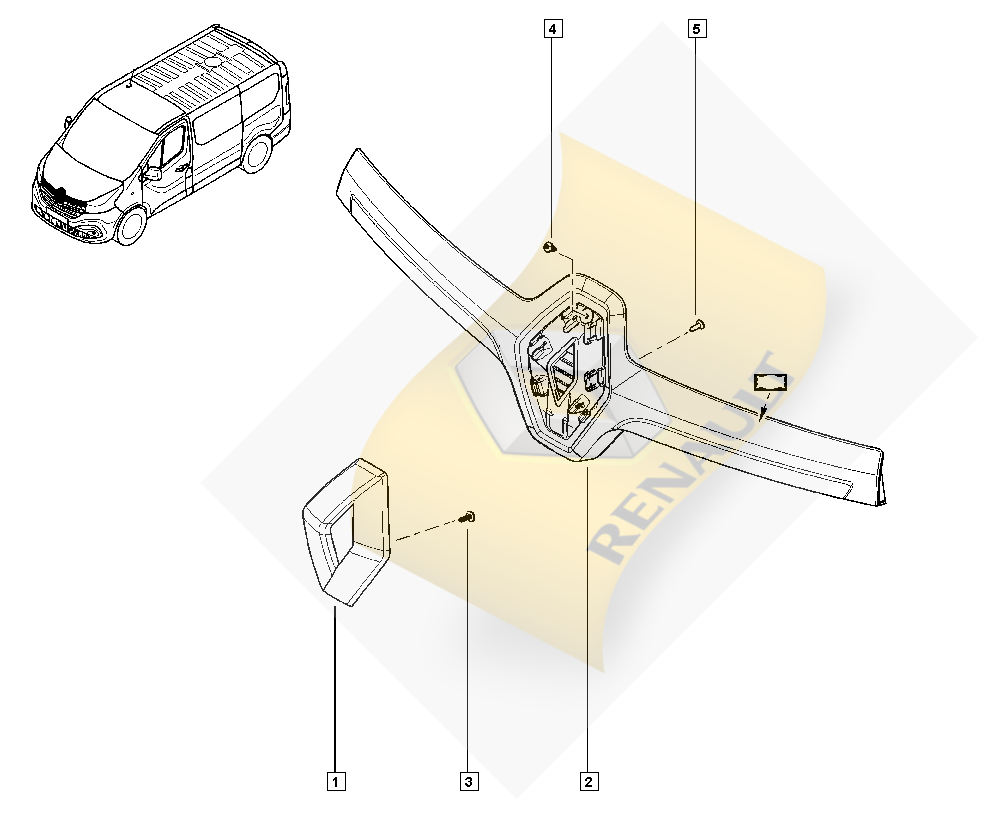 4
5
RENAULT
1
3
2